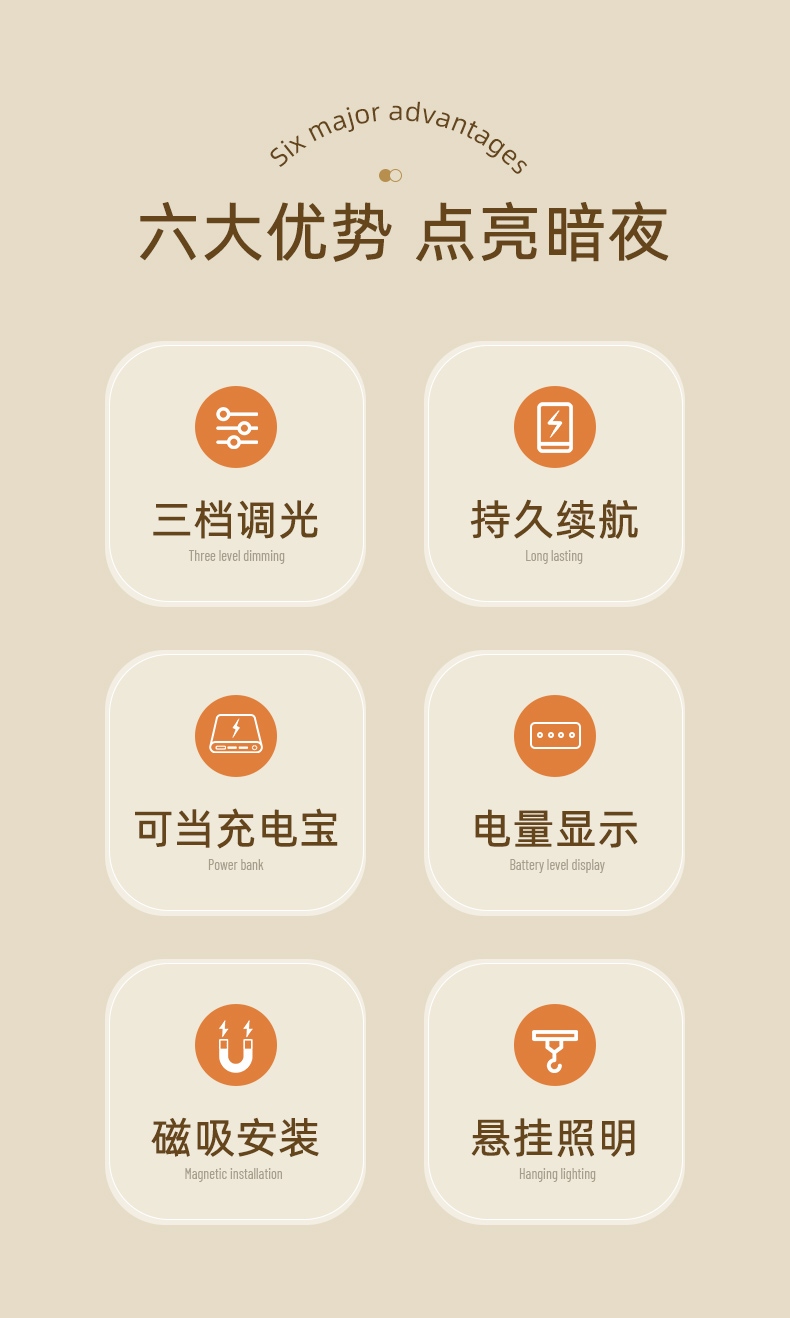 Six major advantages

六大优势 点亮暗夜

三档调光
Three level dimming

持久续航
Long lasting

可当充电宝
Power bank

电量显示
Battery level display

磁吸安装
Magnetic installation

悬挂照明
Hanging lighting